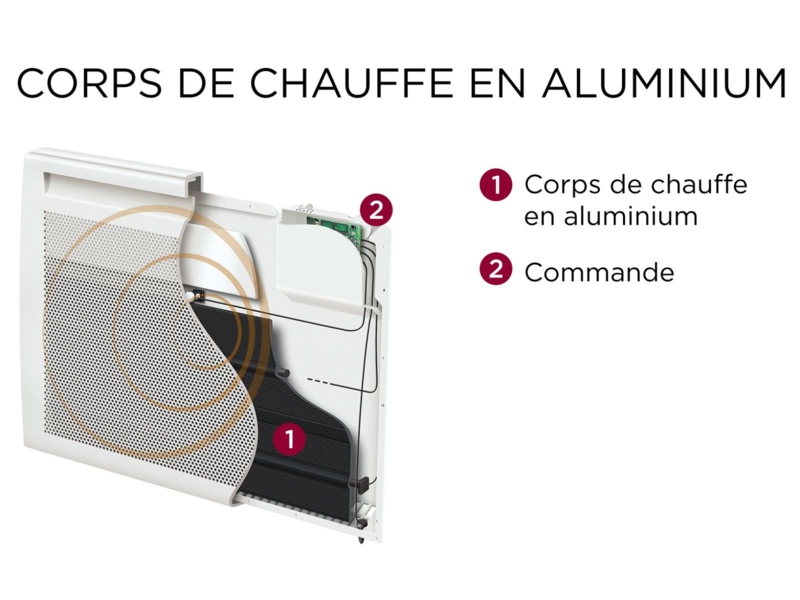 CORPS DE CHAUFFE EN ALUMINIUM

2

1

1 Corps de chauffe en aluminium

2 Commande