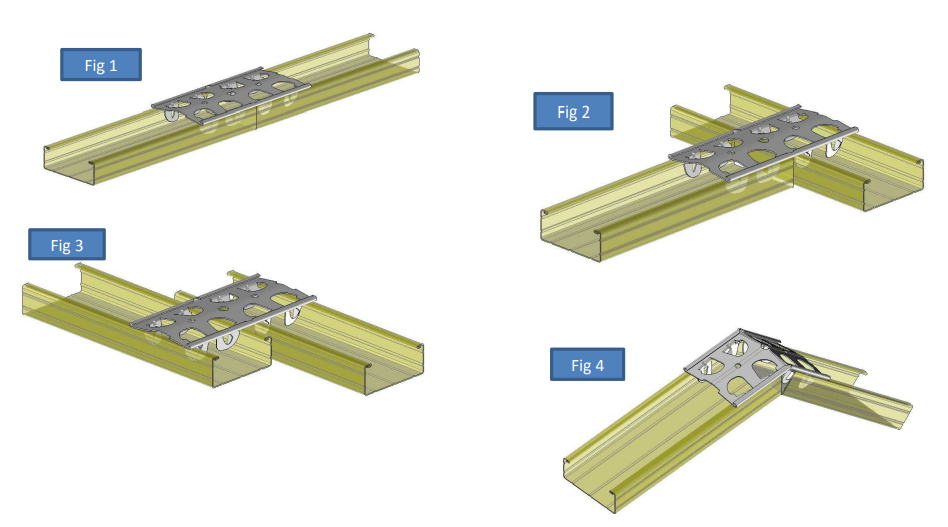 Fig 1

Fig 2

Fig 3

Fig 4